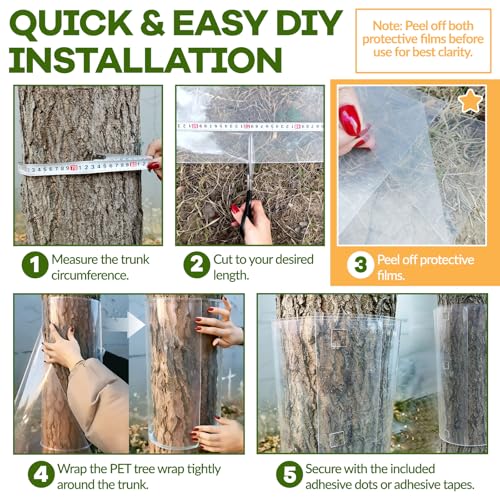 QUICK & EASY DIY INSTALLATION

Note: Peel off both protective films before use for best clarity.

1 Measure the trunk circumference.

2 Cut to your desired length.

3 Peel off protective films.

4 Wrap the PET tree wrap tightly around the trunk.

5 Secure with the included adhesive dots or adhesive tapes.