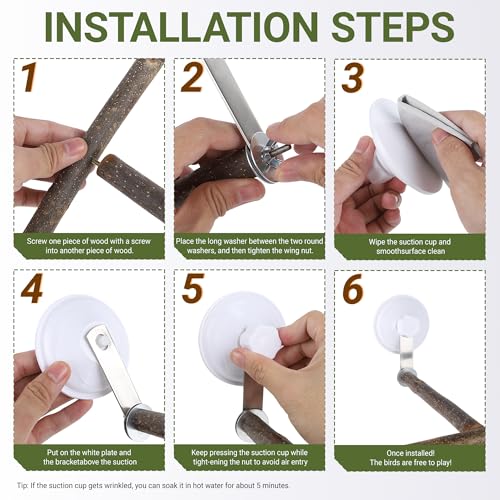 INSTALLATION STEPS

1

Screw one piece of wood with a screw into another piece of wood.

2

Place the long washer between the two round washers, and then tighten the wing nut.

3

Wipe the suction cup and smoothsurface clean

4

Put on the white plate and the bracketabove the suction

5

Keep pressing the suction cup while tight-ening the nut to avoid air entry

6

Once installed! The birds are free to play!

Tip: If the suction cup gets wrinkled, you can soak it in hot water for about 5 minutes.