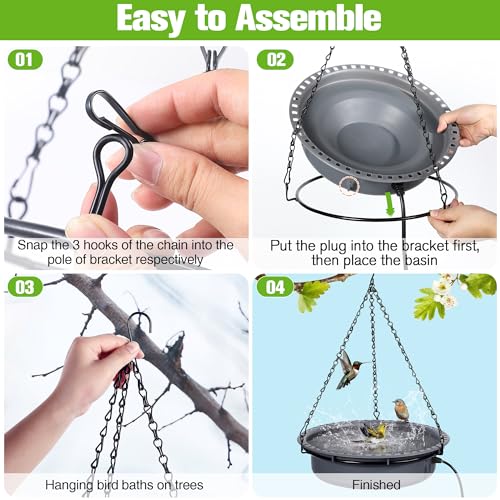 Easy to Assemble

01

Snap the 3 hooks of the chain into the pole of bracket respectively

02

Put the plug into the bracket first, then place the basin

03

Hanging bird baths on trees

04

Finished