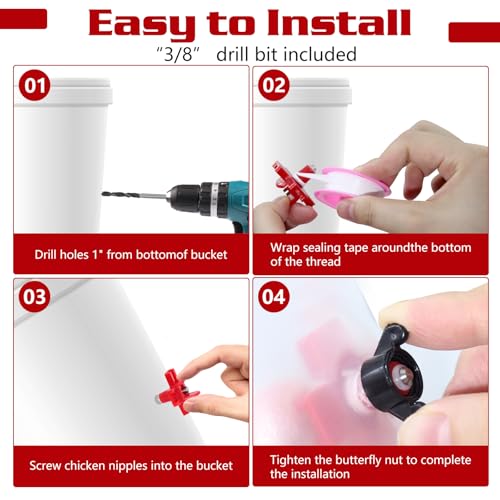 Easy to Install

"3/8" drill bit included

01

Drill holes 1" from bottomof bucket

02

Wrap sealing tape aroundthe bottom of the thread

03

Screw chicken nipples into the bucket

04

Tighten the butterfly nut to complete the installation