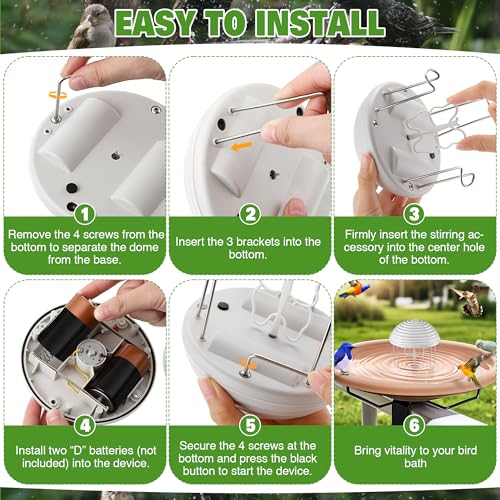 EASY TO INSTALL

1
Remove the 4 screws from the bottom to separate the dome from the base.

2
Insert the 3 brackets into the bottom.

3
Firmly insert the stirring accessory into the center hole of the bottom.

4
Install two "D" batteries (not included) into the device.

5
Secure the 4 screws at the bottom and press the black button to start the device.

6
Bring vitality to your bird bath