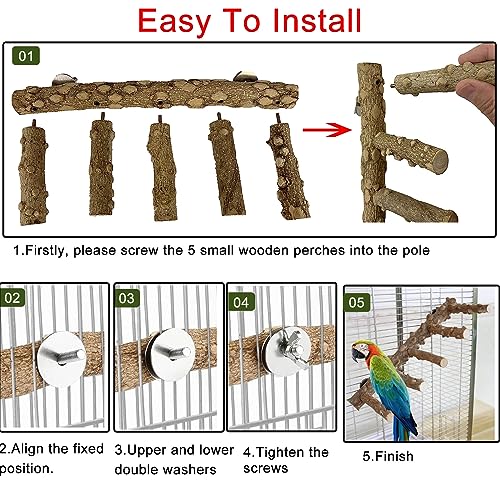 Easy To Install

01

1.Firstly, please screw the 5 small wooden perches into the pole

02

03

04

05

2.Align the fixed position.

3.Upper and lower double washers

4.Tighten the screws

5.Finish