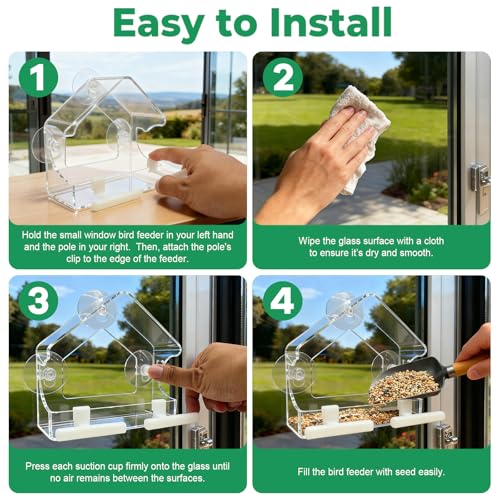 Easy to Install

1

Hold the small window bird feeder in your left hand and the pole in your right. Then, attach the pole's clip to the edge of the feeder.

2

Wipe the glass surface with a cloth to ensure it's dry and smooth.

3

Press each suction cup firmly onto the glass until no air remains between the surfaces.

4

Fill the bird feeder with seed easily.