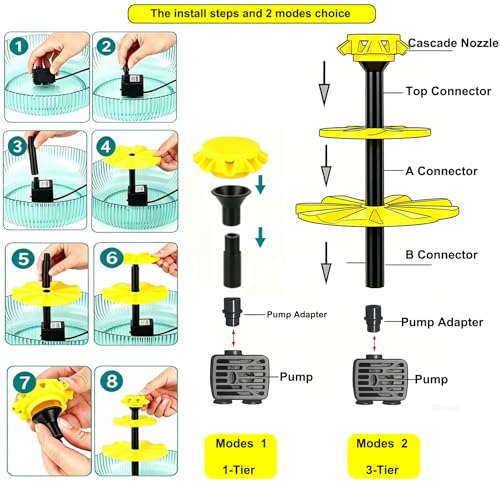 The install steps and 2 modes choice

1

2

3

4

5

6

7

8

Pump Adapter

Pump

Modes 1

1-Tier

Cascade Nozzle

Top Connector

A Connector

B Connector

Pump Adapter

Pump

Modes 2

3-Tier