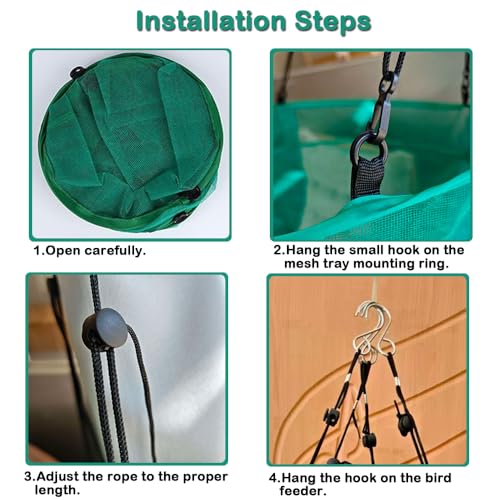 Installation Steps

1.Open carefully.

2.Hang the small hook on the mesh tray mounting ring.

3.Adjust the rope to the proper length.

4.Hang the hook on the bird feeder.