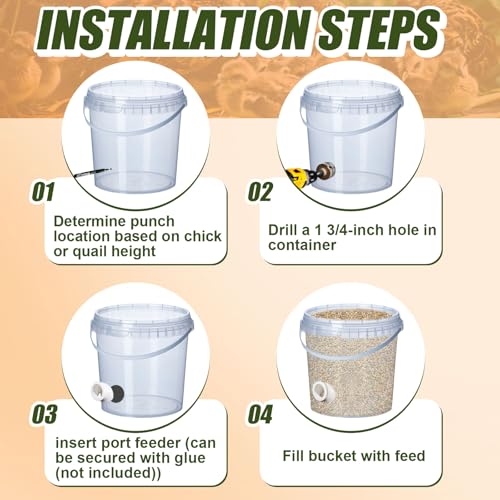 INSTALLATION STEPS

01
Determine punch location based on chick or quail height

02
Drill a 1 3/4-inch hole in container

03
insert port feeder (can be secured with glue (not included))

04
Fill bucket with feed