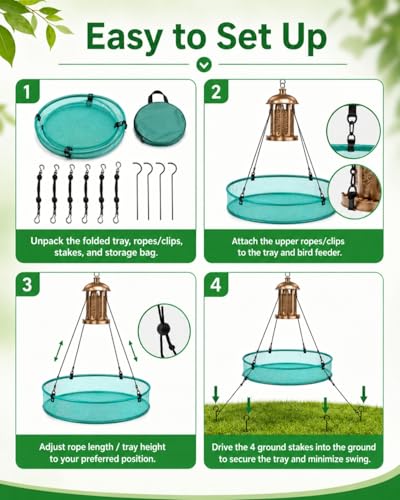 Easy to Set Up

1

Unpack the folded tray, ropes/clips, stakes, and storage bag.

2

Attach the upper ropes/clips to the tray and bird feeder.

3

Adjust rope length / tray height to your preferred position.

4

Drive the 4 ground stakes into the ground to secure the tray and minimize swing.