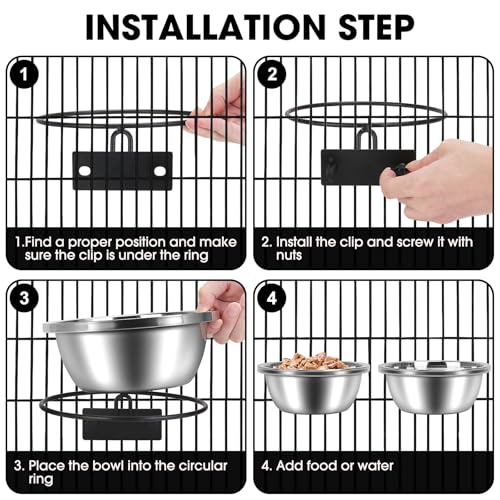 INSTALLATION STEP

1

1.Find a proper position and make sure the clip is under the ring

2

2. Install the clip and screw it with nuts

3

3. Place the bowl into the circular ring

4

4. Add food or water