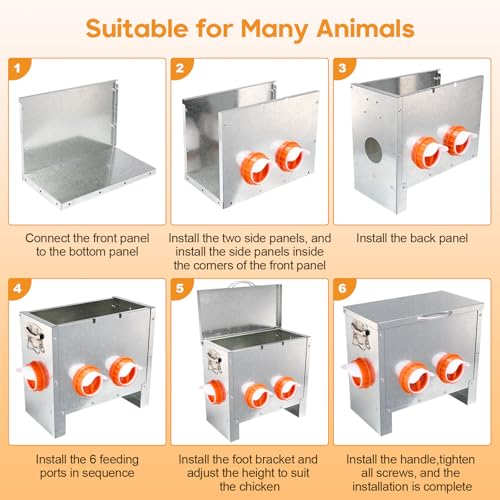 Suitable for Many Animals

1

Connect the front panel to the bottom panel

2

Install the two side panels, and install the side panels inside the corners of the front panel

3

Install the back panel

4

Install the 6 feeding ports in sequence

5

Install the foot bracket and adjust the height to suit the chicken

6

Install the handle,tighten all screws, and the installation is complete