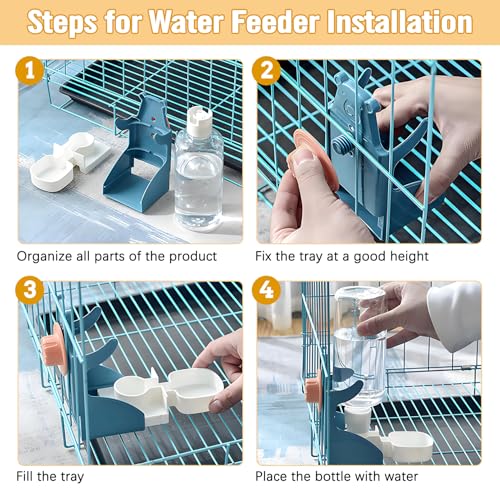 Steps for Water Feeder Installation

1

Organize all parts of the product

2

Fix the tray at a good height

3

Fill the tray

4

Place the bottle with water