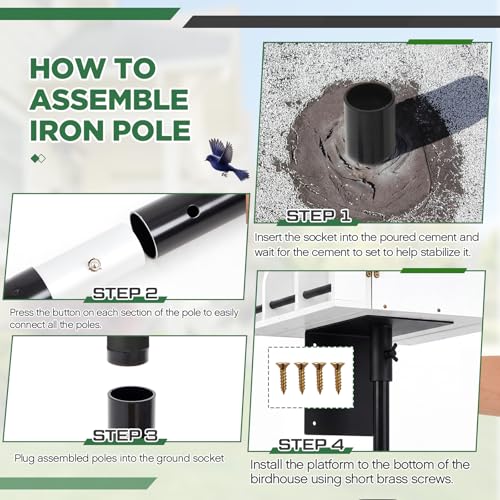 HOW TO ASSEMBLE IRON POLE

STEP 1

Insert the socket into the poured cement and wait for the cement to set to help stabilize it.

STEP 2

Press the button on each section of the pole to easily connect all the poles.

STEP 3

Plug assembled poles into the ground socket

STEP 4

Install the platform to the bottom of the birdhouse using short brass screws.