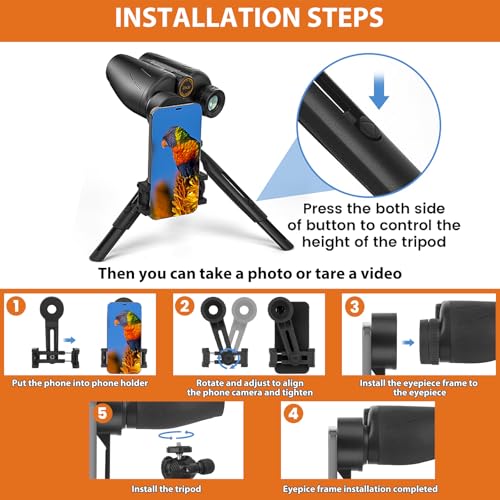 INSTALLATION STEPS

Press the both side of button to control the height of the tripod

Then you can take a photo or tare a video

1
Put the phone into phone holder

2
Rotate and adjust to align the phone camera and tighten

3
Install the eyepiece frame to the eyepiece

5
Install the tripod

4
Eyepice frame installation completed