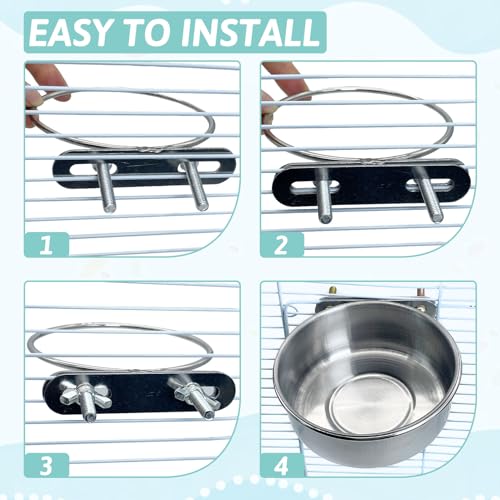 EASY TO INSTALL

1

2

3

4