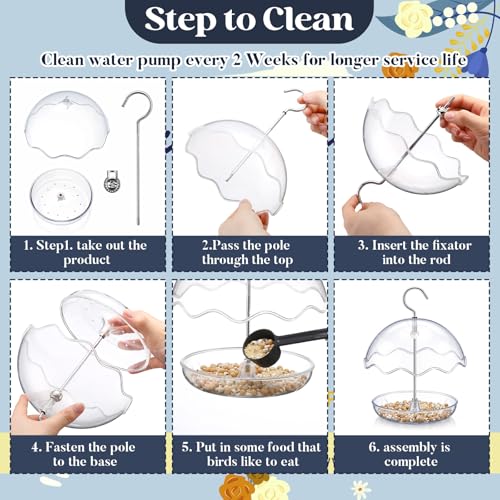 Step to Clean

Clean water pump every 2 Weeks for longer service life

1. Step1. take out the product

2.Pass the pole through the top

3. Insert the fixator into the rod

4. Fasten the pole to the base

5. Put in some food that birds like to eat

6. assembly is complete