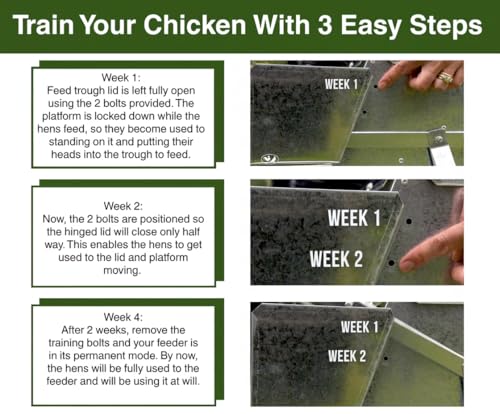 Train Your Chicken With 3 Easy Steps

Week 1:
Feed trough lid is left fully open using the 2 bolts provided. The platform is locked down while the hens feed, so they become used to standing on it and putting their heads into the trough to feed.

WEEK 1

Week 2:
Now, the 2 bolts are positioned so the hinged lid will close only half way. This enables the hens to get used to the lid and platform moving.

WEEK 1

WEEK 2

Week 4:
After 2 weeks, remove the training bolts and your feeder is in its permanent mode. By now, the hens will be fully used to the feeder and will be using it at will.

WEEK 1

WEEK 2