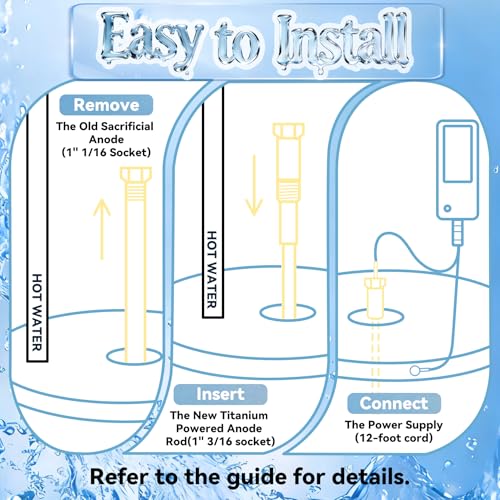 Easy to Install

Remove
The Old Sacrificial Anode (1" 1/16 Socket)

HOT WATER

HOT WATER

Insert
The New Titanium Powered Anode Rod(1" 3/16 socket)

Connect
The Power Supply (12-foot cord)

Refer to the guide for details.