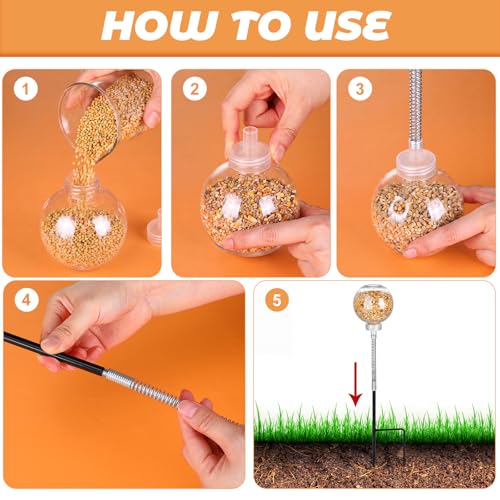 HOW TO USE

1

2

3

4

5