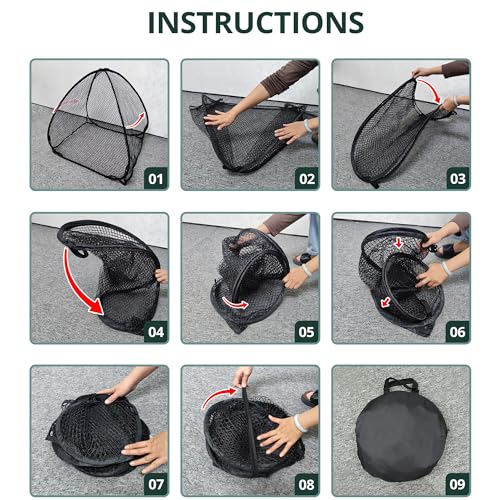 INSTRUCTIONS

01

02

03

04

05

06

07

08

09