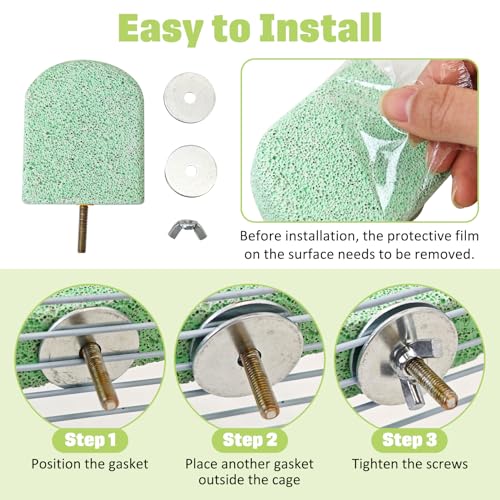 Easy to Install

Before installation, the protective film on the surface needs to be removed.

Step 1
Position the gasket

Step 2
Place another gasket outside the cage

Step 3
Tighten the screws