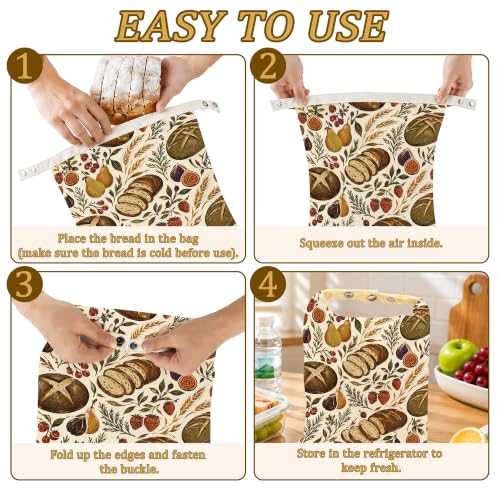 EASY TO USE

1

Place the bread in the bag (make sure the bread is cold before use).

2

Squeeze out the air inside.

3

Fold up the edges and fasten the buckle.

4

Store in the refrigerator to keep fresh.