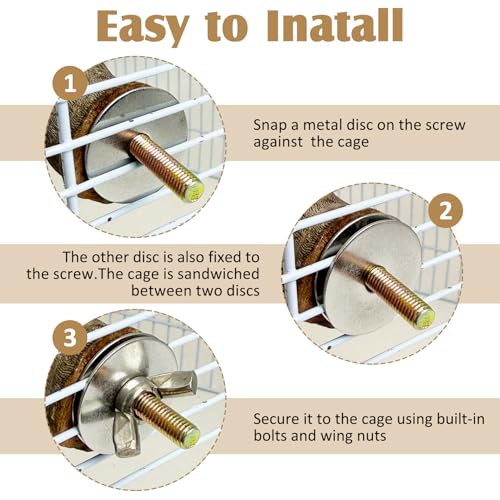 Easy to Inatall

1

Snap a metal disc on the screw against the cage

2

The other disc is also fixed to the screw.The cage is sandwiched between two discs

3

Secure it to the cage using built-in bolts and wing nuts