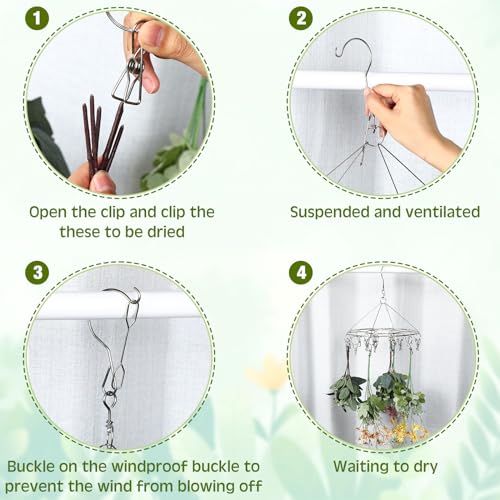 1

Open the clip and clip the these to be dried

2

Suspended and ventilated

3

Buckle on the windproof buckle to prevent the wind from blowing off

4

Waiting to dry