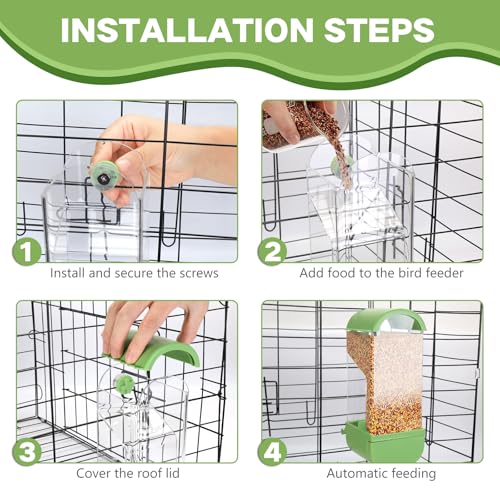 INSTALLATION STEPS

1
Install and secure the screws

2
Add food to the bird feeder

3
Cover the roof lid

4
Automatic feeding