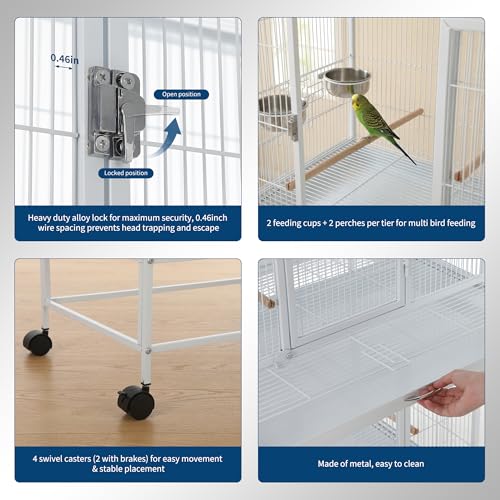 0.46in

Open position

Locked position

Heavy duty alloy lock for maximum security, 0.46inch wire spacing prevents head trapping and escape

2 feeding cups + 2 perches per tier for multi bird feeding

4 swivel casters (2 with brakes) for easy movement & stable placement

Made of metal, easy to clean