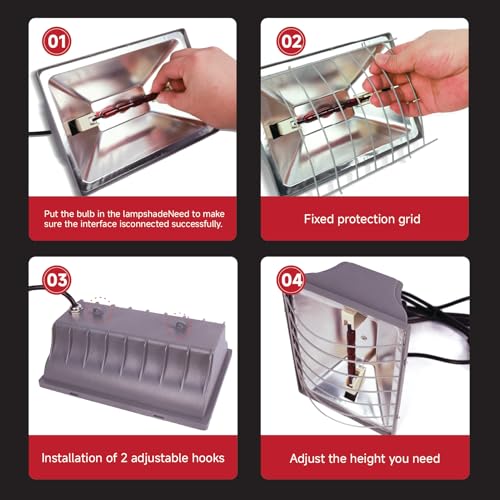 01

Put the bulb in the lampshadeNeed to make sure the interface isconnected successfully.

02

Fixed protection grid

03

Installation of 2 adjustable hooks

04

Adjust the height you need