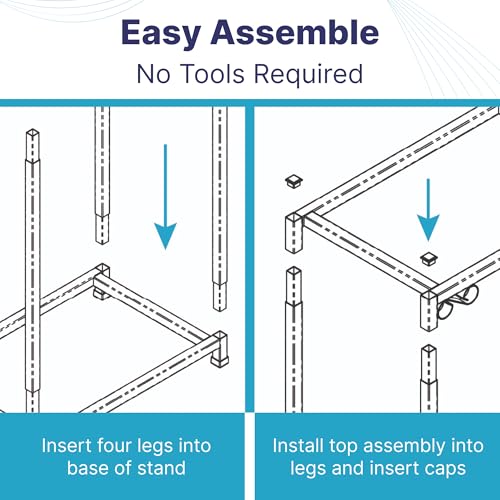 Easy Assemble
No Tools Required

Insert four legs into base of stand

Install top assembly into legs and insert caps