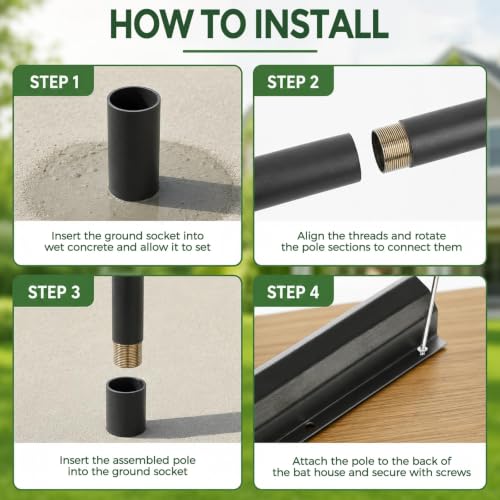 HOW TO INSTALL

STEP 1

Insert the ground socket into wet concrete and allow it to set

STEP 2

Align the threads and rotate the pole sections to connect them

STEP 3

Insert the assembled pole into the ground socket

STEP 4

Attach the pole to the back of the bat house and secure with screws