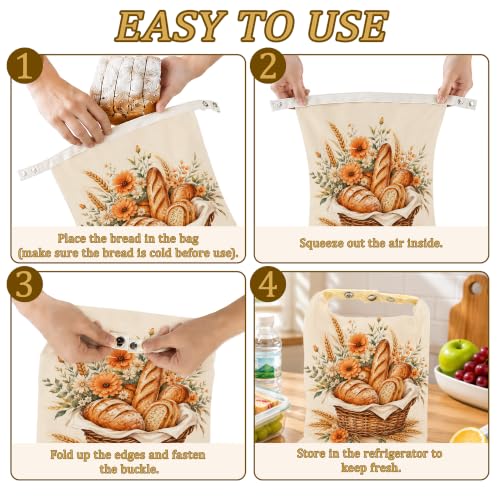 EASY TO USE

1

Place the bread in the bag (make sure the bread is cold before use).

2

Squeeze out the air inside.

3

Fold up the edges and fasten the buckle.

4

Store in the refrigerator to keep fresh.