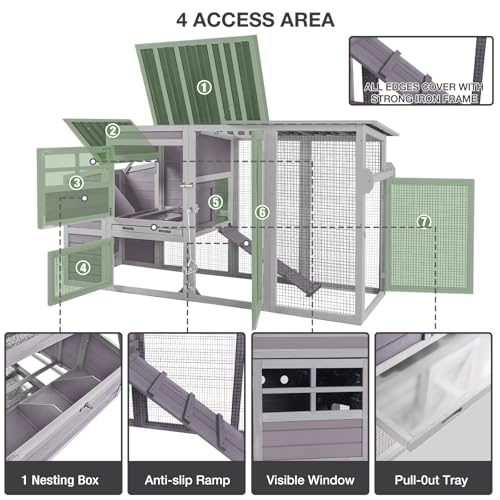 4 ACCESS AREA

ALL EDGES COVER WITH STRONG IRON FRAME

①
②
③
④
⑤
⑥
⑦

1 Nesting Box

Anti-slip Ramp

Visible Window

Pull-Out Tray