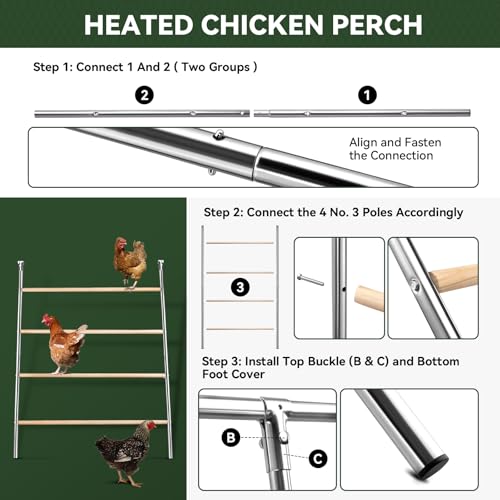 HEATED CHICKEN PERCH

Step 1: Connect 1 And 2 ( Two Groups )

2

1

Align and Fasten the Connection

Step 2: Connect the 4 No. 3 Poles Accordingly

3

Step 3: Install Top Buckle (B & C) and Bottom Foot Cover

B

C