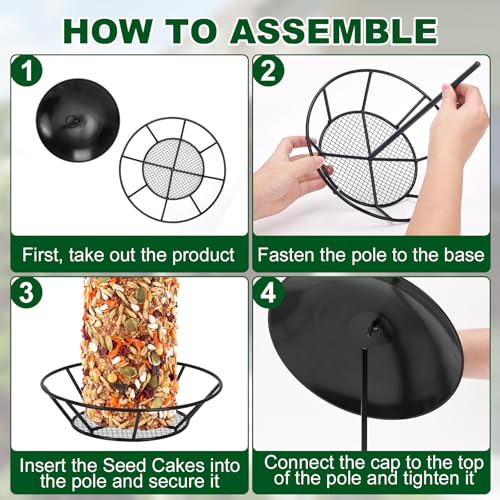 HOW TO ASSEMBLE

1
First, take out the product

2
Fasten the pole to the base

3
Insert the Seed Cakes into the pole and secure it

4
Connect the cap to the top of the pole and tighten it