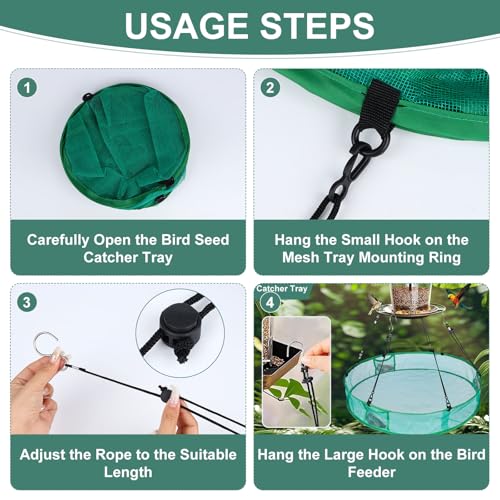 USAGE STEPS

1

Carefully Open the Bird Seed Catcher Tray

2

Hang the Small Hook on the Mesh Tray Mounting Ring

3

Adjust the Rope to the Suitable Length

Catcher Tray

4

Hang the Large Hook on the Bird Feeder