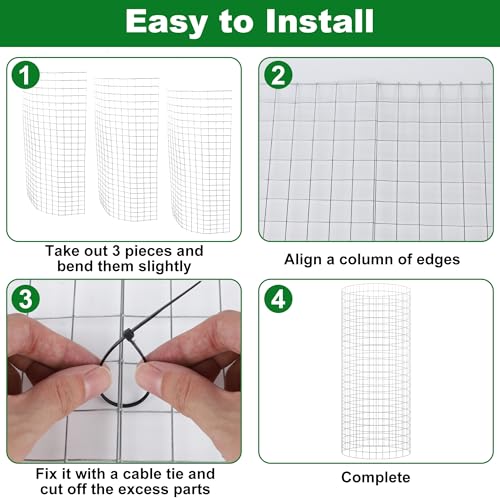 Easy to Install

1

Take out 3 pieces and bend them slightly

2

Align a column of edges

3

Fix it with a cable tie and cut off the excess parts

4

Complete