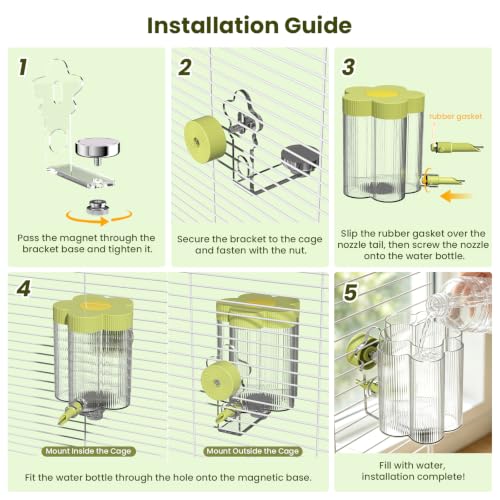 Installation Guide

1

Pass the magnet through the bracket base and tighten it.

2

Secure the bracket to the cage and fasten with the nut.

3

rubber gasket

Slip the rubber gasket over the nozzle tail, then screw the nozzle onto the water bottle.

4

Mount Inside the Cage

Mount Outside the Cage

Fit the water bottle through the hole onto the magnetic base.

5

Fill with water, installation complete!