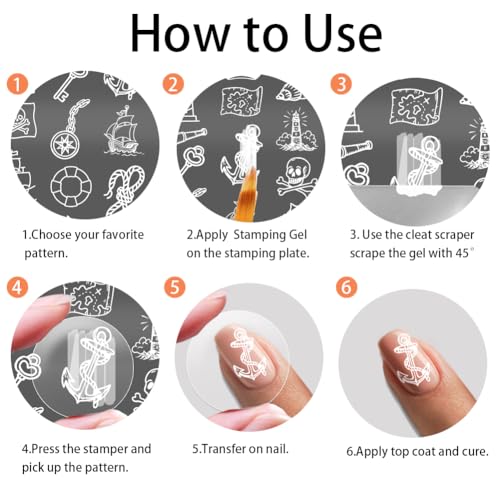 How to Use

1

1.Choose your favorite pattern.

2

2.Apply Stamping Gel on the stamping plate.

3

3. Use the cleat scraper scrape the gel with 45°

4

4.Press the stamper and pick up the pattern.

5

5.Transfer on nail.

6

6.Apply top coat and cure.