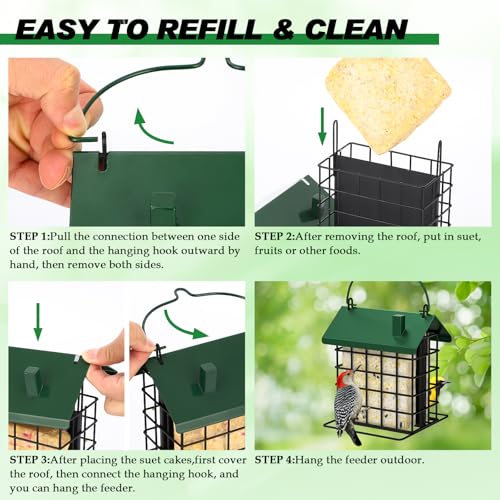 EASY TO REFILL & CLEAN

STEP 1:Pull the connection between one side of the roof and the hanging hook outward by hand, then remove both sides.

STEP 2:After removing the roof, put in suet, fruits or other foods.

STEP 3:After placing the suet cakes,first cover the roof, then connect the hanging hook, and you can hang the feeder.

STEP 4:Hang the feeder outdoor.