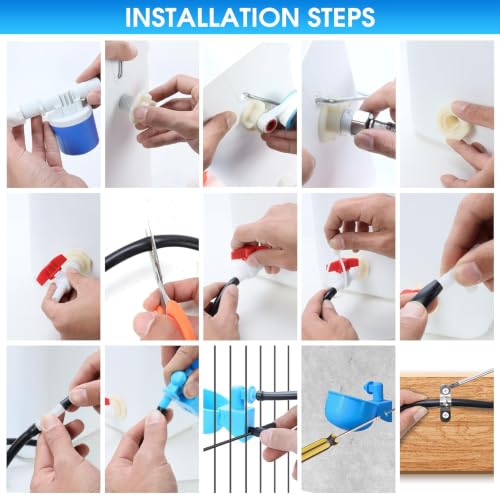 INSTALLATION STEPS