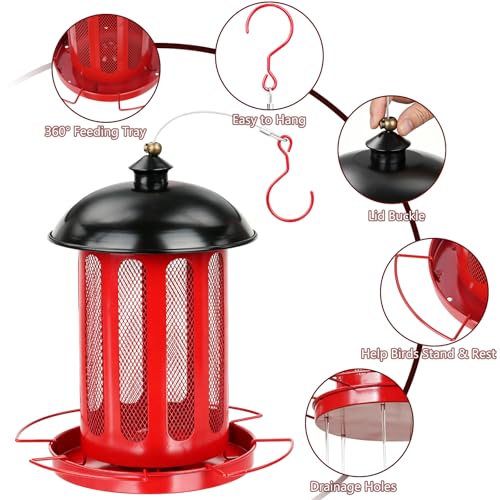 360° Feeding Tray

Easy to Hang

Lid Buckle

Help Birds Stand & Rest

Drainage Holes