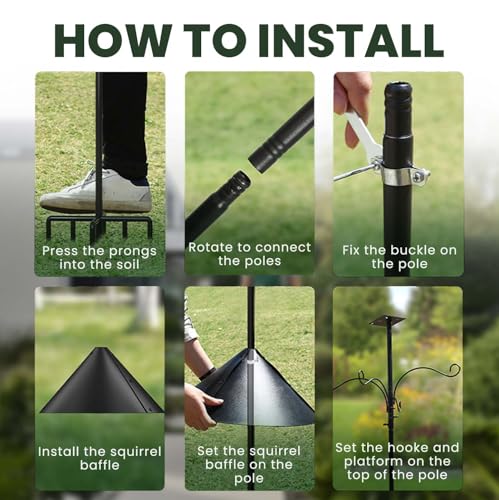 HOW TO INSTALL

Press the prongs into the soil

Rotate to connect the poles

Fix the buckle on the pole

Install the squirrel baffle

Set the squirrel baffle on the pole

Set the hooke and platform on the top of the pole