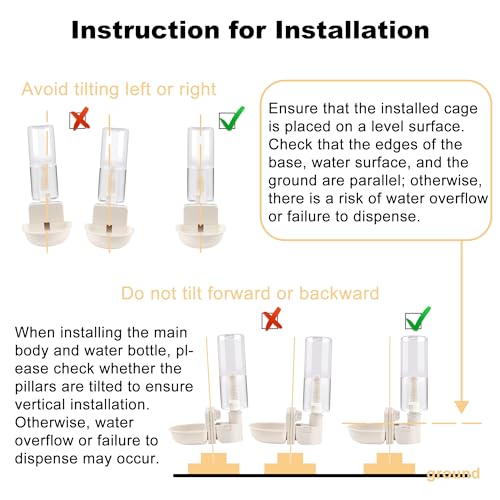 Instruction for Installation

Avoid tilting left or right

Ensure that the installed cage is placed on a level surface. Check that the edges of the base, water surface, and the ground are parallel; otherwise, there is a risk of water overflow or failure to dispense.

Do not tilt forward or backward

When installing the main body and water bottle, please check whether the pillars are tilted to ensure vertical installation. Otherwise, water overflow or failure to dispense may occur.

ground