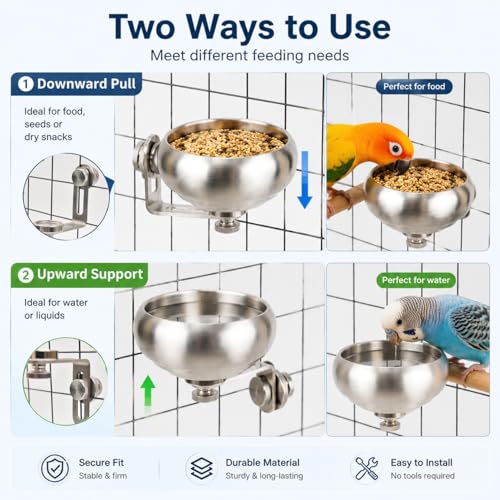 Two Ways to Use

Meet different feeding needs

1 Downward Pull

Ideal for food, seeds or dry snacks

Perfect for food

2 Upward Support

Ideal for water or liquids

Perfect for water

Secure Fit
Stable & firm

Durable Material
Sturdy & long-lasting

Easy to Install
No tools required