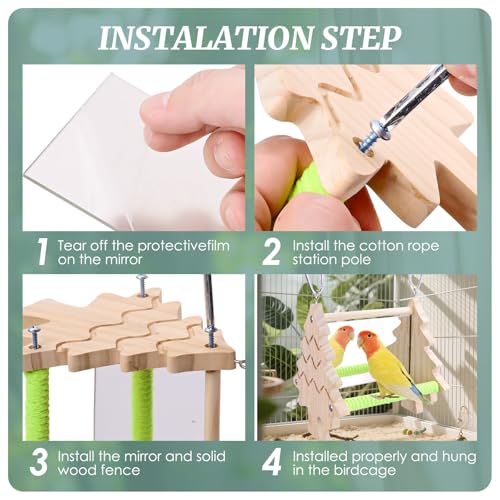 INSTALATION STEP

1 Tear off the protectivefilm on the mirror

2 Install the cotton rope station pole

3 Install the mirror and solid wood fence

4 Installed properly and hung in the birdcage