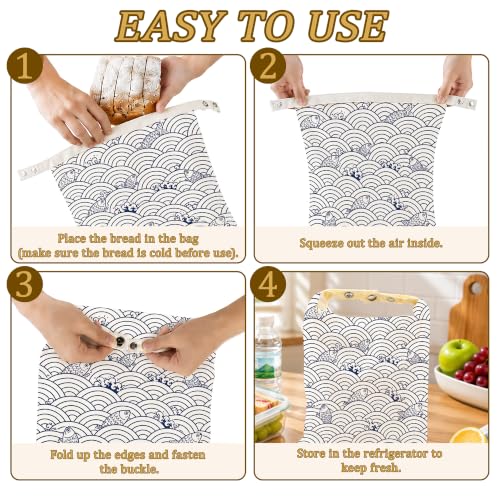 EASY TO USE

1

Place the bread in the bag (make sure the bread is cold before use).

2

Squeeze out the air inside.

3

Fold up the edges and fasten the buckle.

4

Store in the refrigerator to keep fresh.