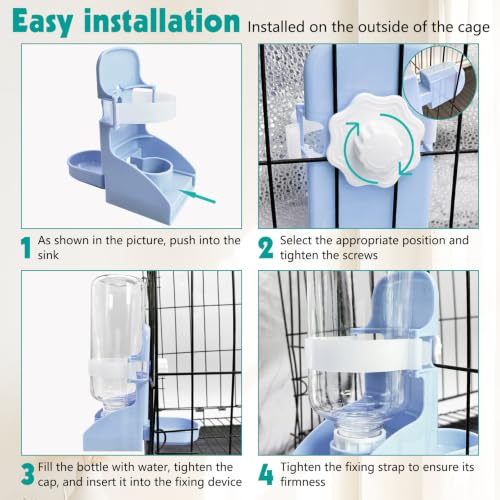 Easy installation Installed on the outside of the cage

1 As shown in the picture, push into the sink

2 Select the appropriate position and tighten the screws

3 Fill the bottle with water, tighten the cap, and insert it into the fixing device

4 Tighten the fixing strap to ensure its firmness