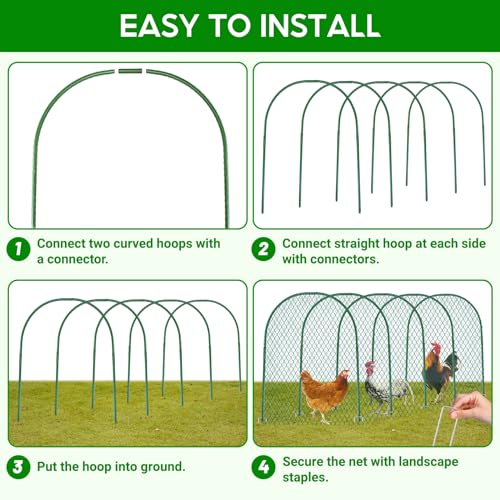 EASY TO INSTALL

1 Connect two curved hoops with a connector.

2 Connect straight hoop at each side with connectors.

3 Put the hoop into ground.

4 Secure the net with landscape staples.