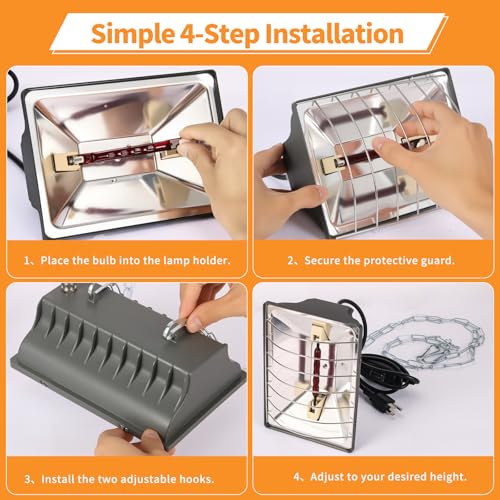 Simple 4-Step Installation

1、Place the bulb into the lamp holder.

2、Secure the protective guard.

3、Install the two adjustable hooks.

4、Adjust to your desired height.